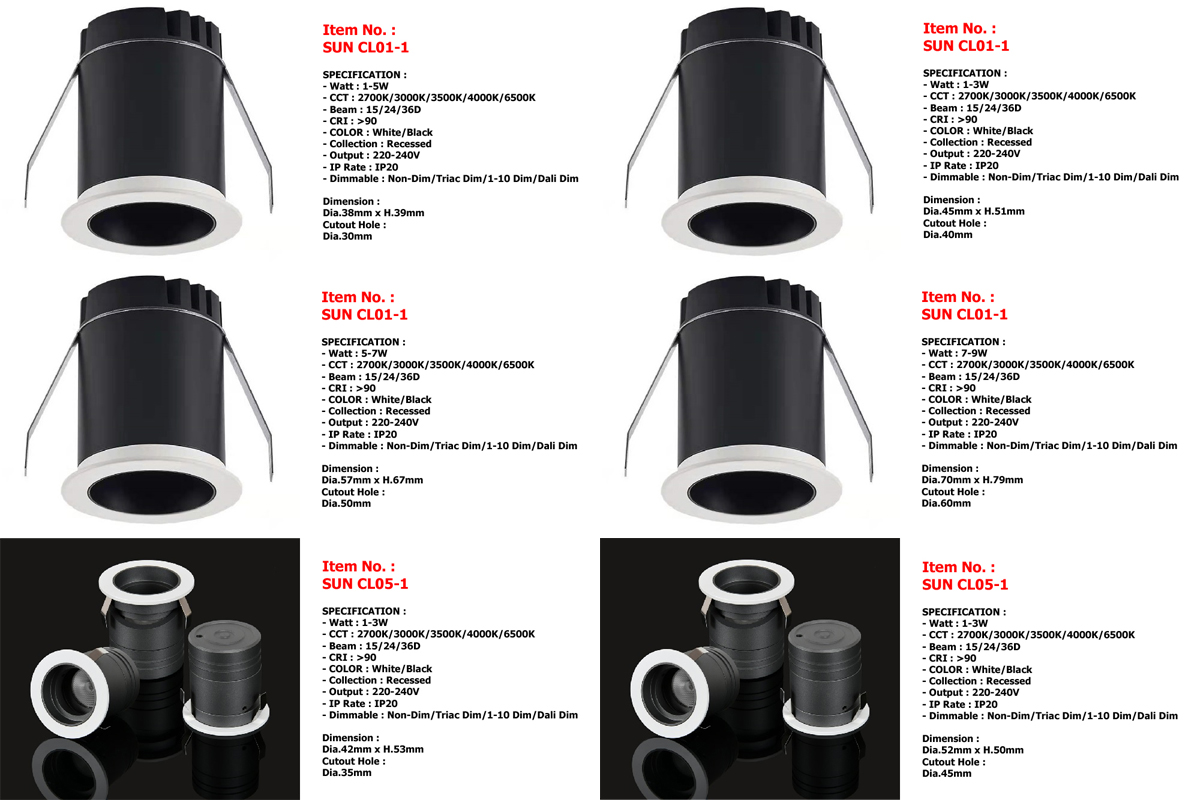 Item No. :
SUN CL01-1

SPECIFICATION :
- Watt : 1-5W
- CCT : 2700K/3000K/3500K/4000K/6500K
- Beam : 15/24/36D
- CRI : >90
- COLOR : White/Black
- Collection : Recessed
- Output : 220-240V
- IP Rate : IP20
- Dimmable : Non-Dim/Triac Dim/1-10 Dim/Dali Dim

Dimension :
Dia.38mm x H.39mm
Cutout Hole :
Dia.30mm

Item No. :
SUN CL01-1

SPECIFICATION :
- Watt : 1-3W
- CCT : 2700K/3000K/3500K/4000K/6500K
- Beam : 15/24/36D
- CRI : >90
- COLOR : White/Black
- Collection : Recessed
- Output : 220-240V
- IP Rate : IP20
- Dimmable : Non-Dim/Triac Dim/1-10 Dim/Dali Dim

Dimension :
Dia.45mm x H.51mm
Cutout Hole :
Dia.40mm

Item No. :
SUN CL01-1

SPECIFICATION :
- Watt : 5-7W
- CCT : 2700K/3000K/3500K/4000K/6500K
- Beam : 15/24/36D
- CRI : >90
- COLOR : White/Black
- Collection : Recessed
- Output : 220-240V
- IP Rate : IP20
- Dimmable : Non-Dim/Triac Dim/1-10 Dim/Dali Dim

Dimension :
Dia.57mm x H.67mm
Cutout Hole :
Dia.50mm

Item No. :
SUN CL01-1

SPECIFICATION :
- Watt : 7-9W
- CCT : 2700K/3000K/3500K/4000K/6500K
- Beam : 15/24/36D
- CRI : >90
- COLOR : White/Black
- Collection : Recessed
- Output : 220-240V
- IP Rate : IP20
- Dimmable : Non-Dim/Triac Dim/1-10 Dim/Dali Dim

Dimension :
Dia.70mm x H.79mm
Cutout Hole :
Dia.60mm

Item No. :
SUN CL05-1

SPECIFICATION :
- Watt : 1-3W
- CCT : 2700K/3000K/3500K/4000K/6500K
- Beam : 15/24/36D
- CRI : >90
- COLOR : White/Black
- Collection : Recessed
- Output : 220-240V
- IP Rate : IP20
- Dimmable : Non-Dim/Triac Dim/1-10 Dim/Dali Dim

Dimension :
Dia.42mm x H.53mm
Cutout Hole :
Dia.35mm

Item No. :
SUN CL05-1

SPECIFICATION :
- Watt : 1-3W
- CCT : 2700K/3000K/3500K/4000K/6500K
- Beam : 15/24/36D
- CRI : >90
- COLOR : White/Black
- Collection : Recessed
- Output : 220-240V
- IP Rate : IP20
- Dimmable : Non-Dim/Triac Dim/1-10 Dim/Dali Dim

Dimension :
Dia.52mm x H.50mm
Cutout Hole :
Dia.45mm